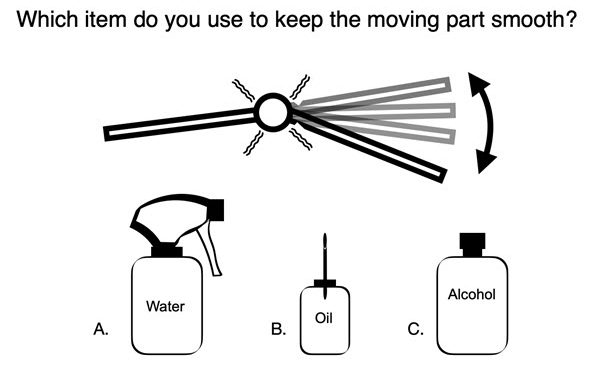 Which item do you use to keep the moving part smooth?

A. Water

B. Oil

C. Alcohol