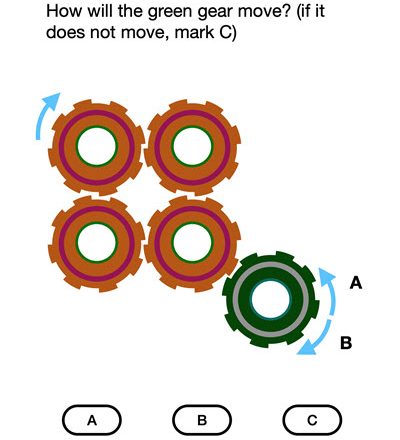 How will the green gear move? (if it does not move, mark C)

A

B

A

B

C